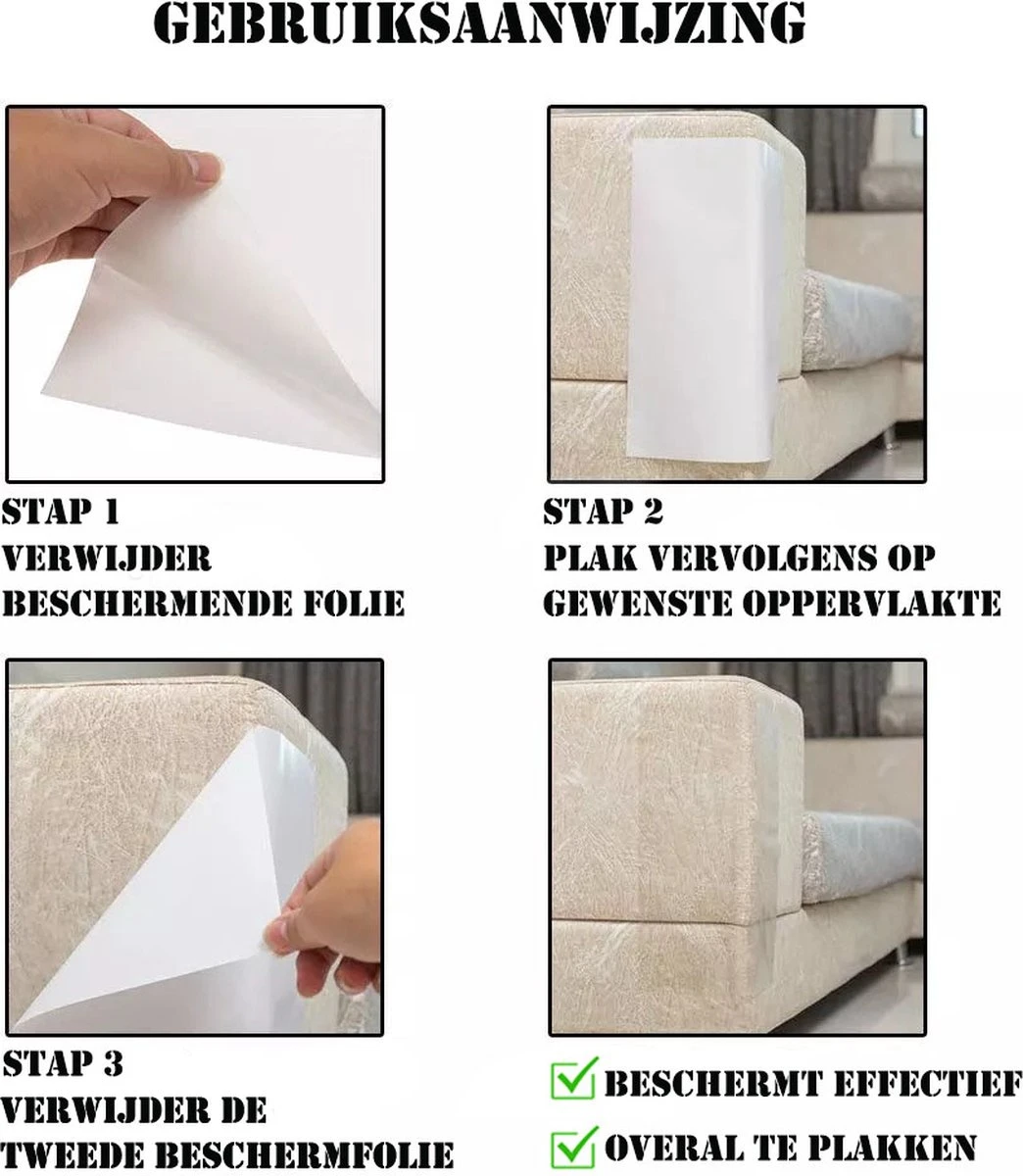 GEBRUIKSAANWIJZING

STAP 1
VERWIJDER BESCHERMENDE FOLIE

STAP 2
PLAK VERVOLGENS OP GEWENSTE OPPERVLAKTE

STAP 3
VERWIJDER DE TWEEDE BESCHERMFOLIE

BESCHERMT EFFECTIEF

OVERAL TE PLAKKEN