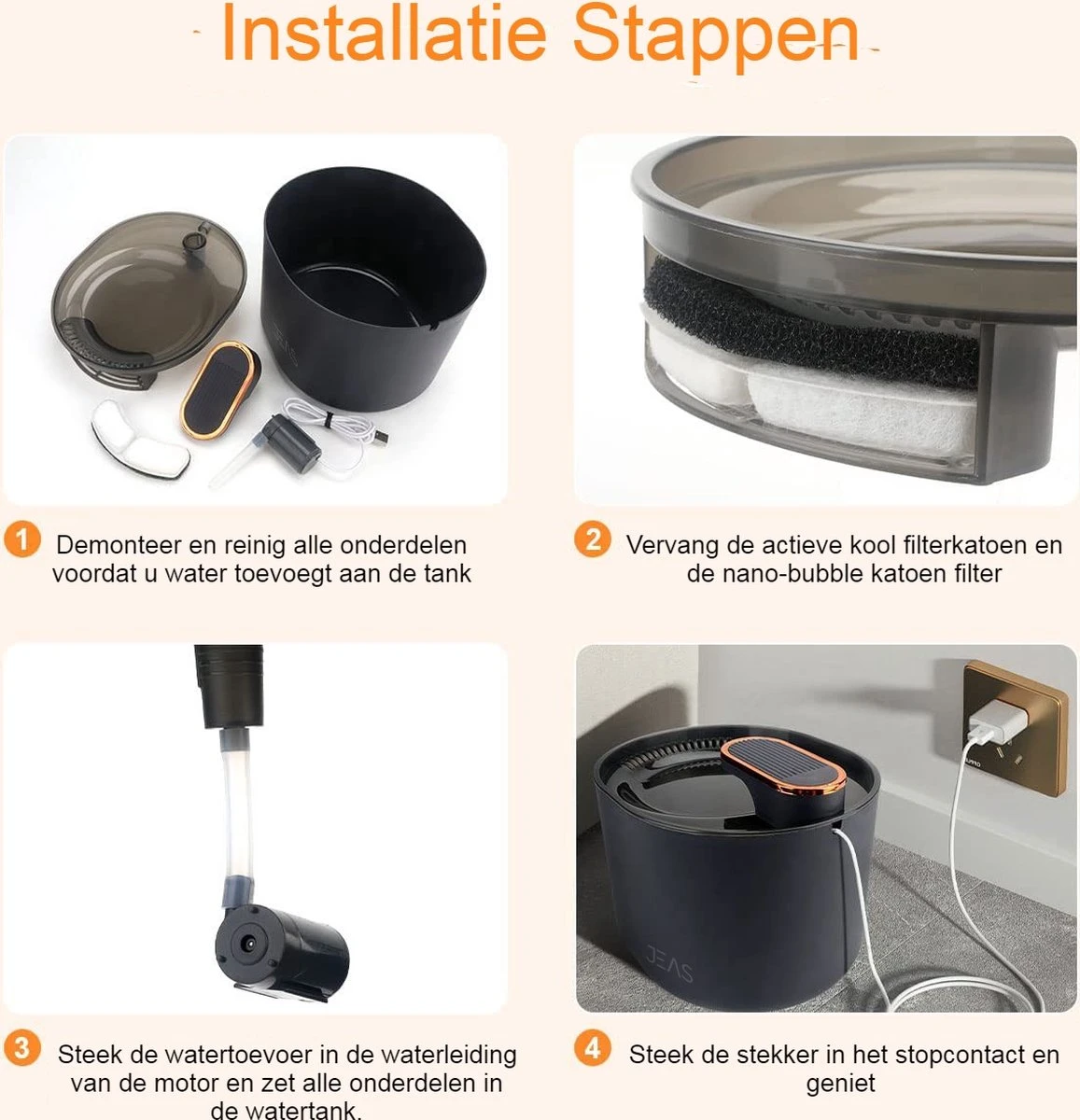 Installatie Stappen

JEAS

1 Demonteer en reinig alle onderdelen voordat u water toevoegt aan de tank

2 Vervang de actieve kool filterkatoen en de nano-bubble katoen filter

JEAS

3 Steek de watertoevoer in de waterleiding van de motor en zet alle onderdelen in de watertank.

4 Steek de stekker in het stopcontact en geniet