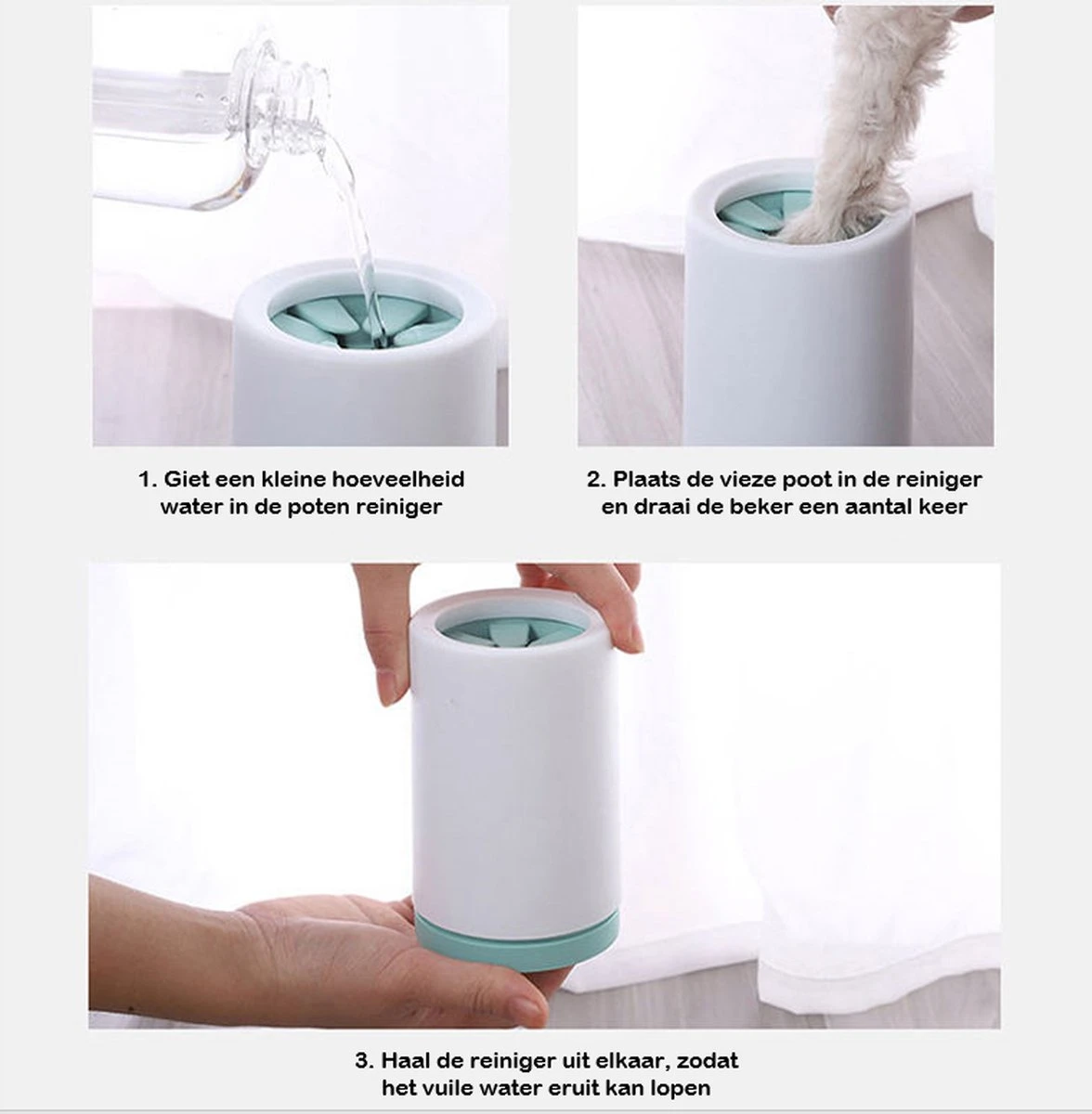 1. Giet een kleine hoeveelheid water in de poten reiniger

2. Plaats de vieze poot in de reiniger en draai de beker een aantal keer

3. Haal de reiniger uit elkaar, zodat het vuile water eruit kan lopen