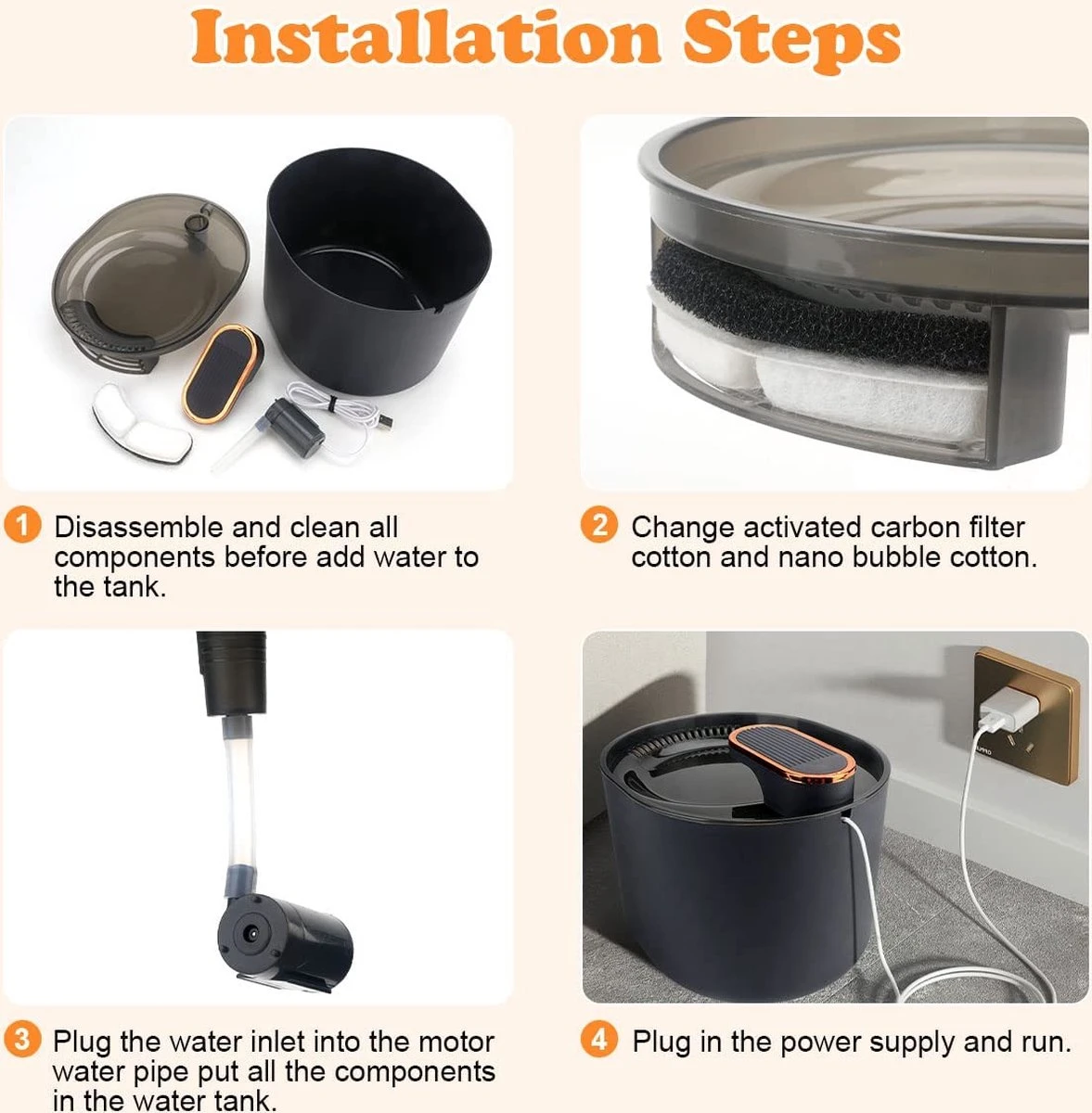 Installation Steps

1 Disassemble and clean all components before add water to the tank.

2 Change activated carbon filter cotton and nano bubble cotton.

3 Plug the water inlet into the motor water pipe put all the components in the water tank.

4 Plug in the power supply and run.