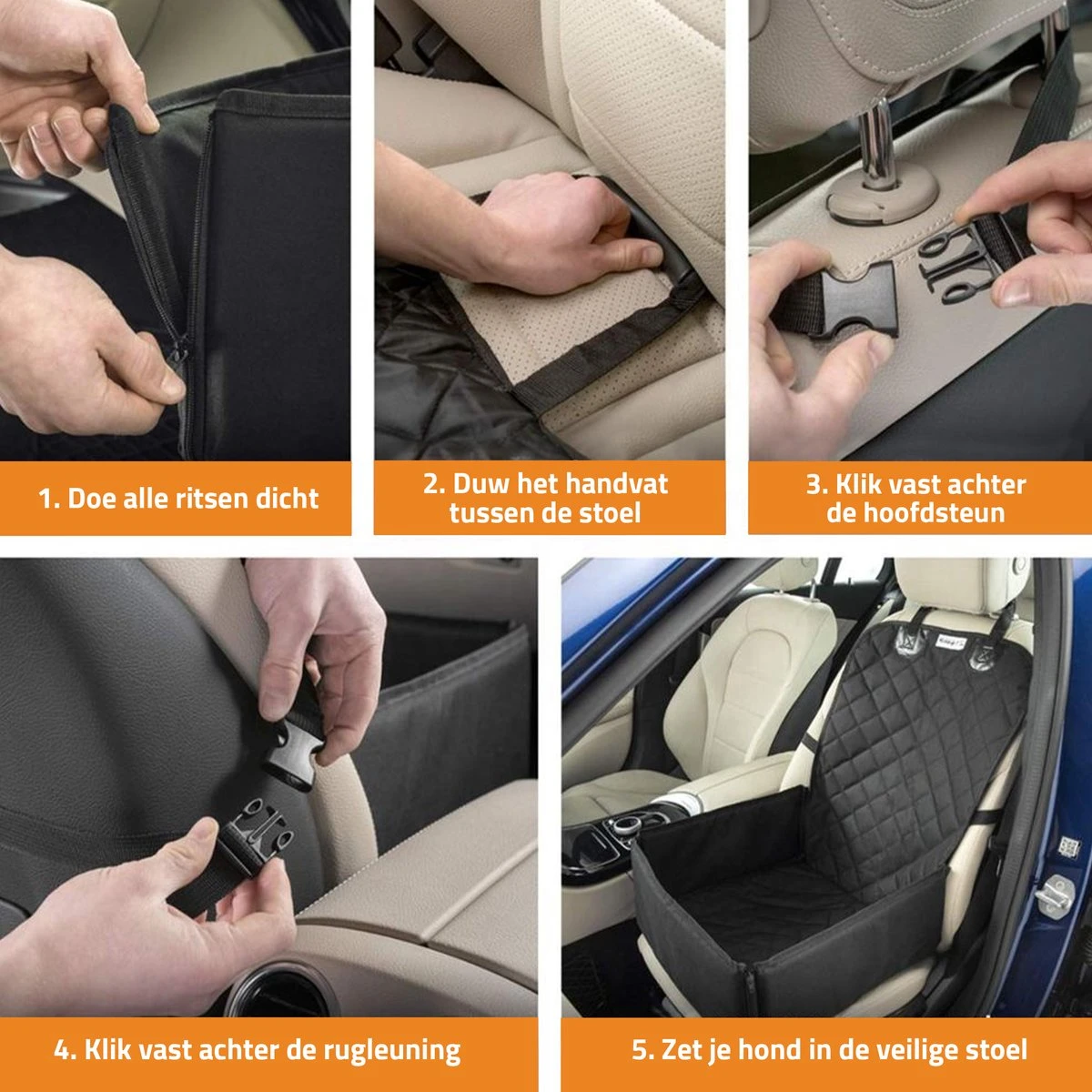 1. Doe alle ritsen dicht

2. Duw het handvat tussen de stoel

3. Klik vast achter de hoofdsteun

4. Klik vast achter de rugleuning

5. Zet je hond in de veilige stoel