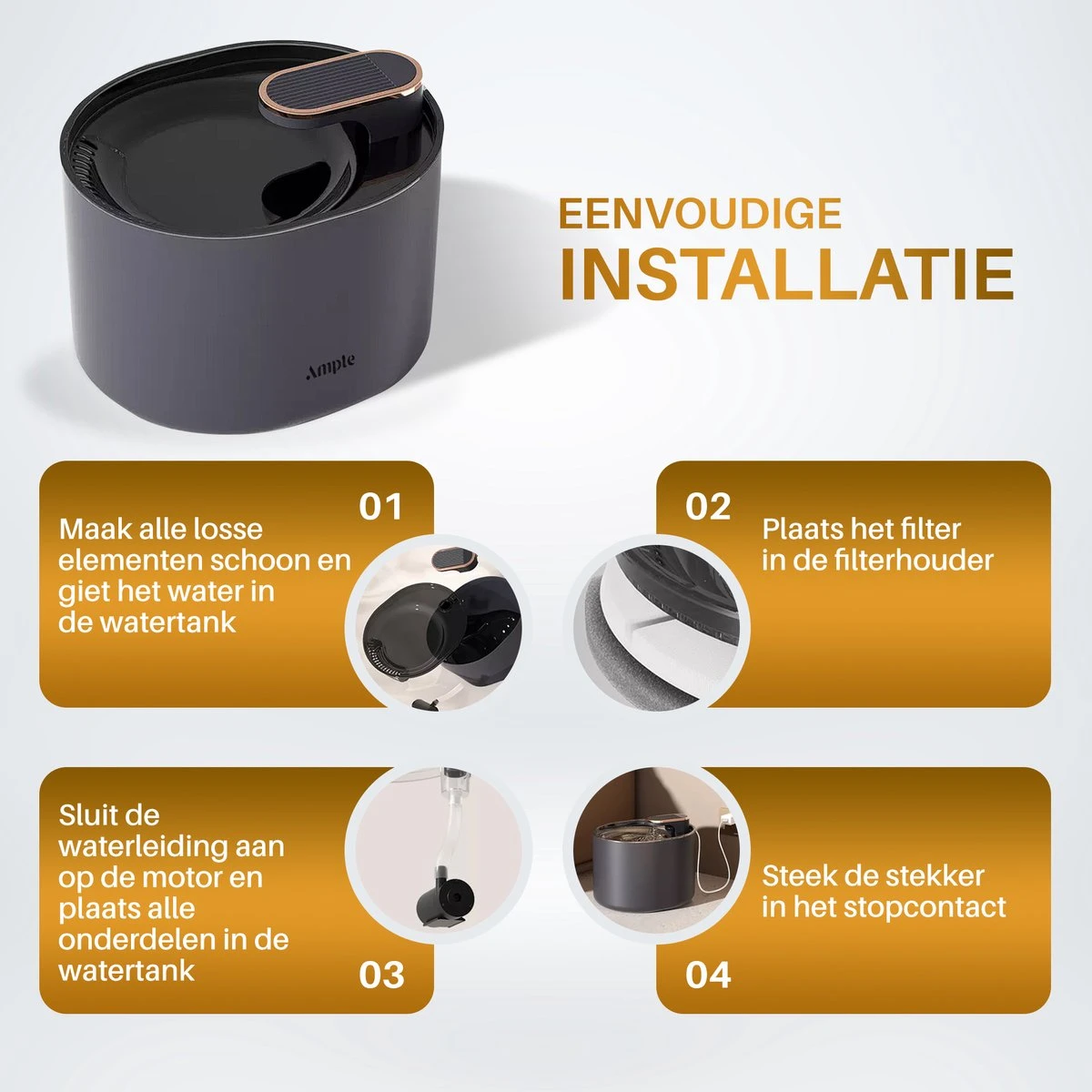 Ample

EENVOUDIGE
INSTALLATIE

01
Maak alle losse elementen schoon en giet het water in de watertank

02
Plaats het filter in de filterhouder

Sluit de waterleiding aan op de motor en plaats alle onderdelen in de watertank
03

Steek de stekker in het stopcontact
04