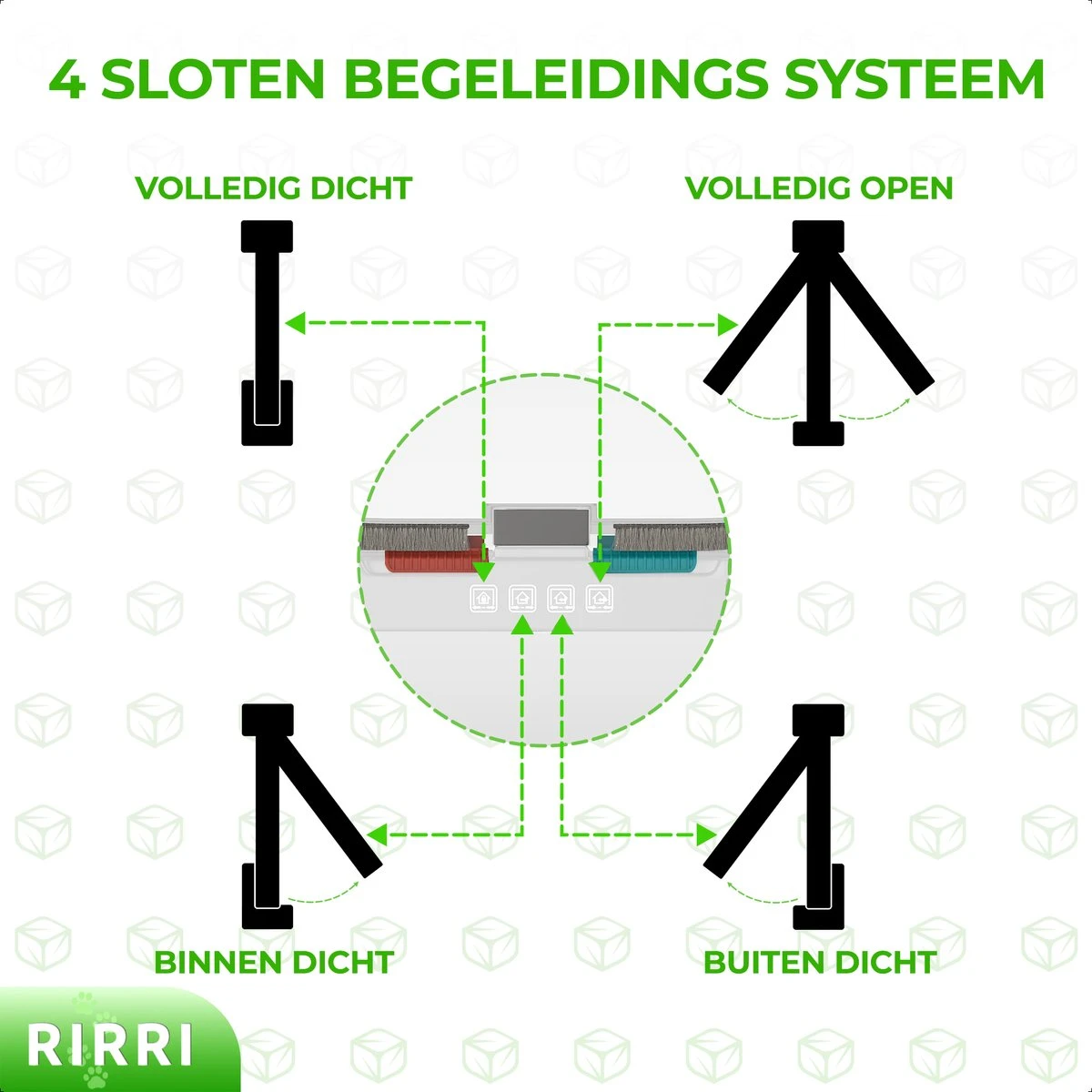 4 SLOTEN BEGELEIDINGS SYSTEEM

VOLLEDIG DICHT

VOLLEDIG OPEN

BINNEN DICHT

BUITEN DICHT

RIRRI