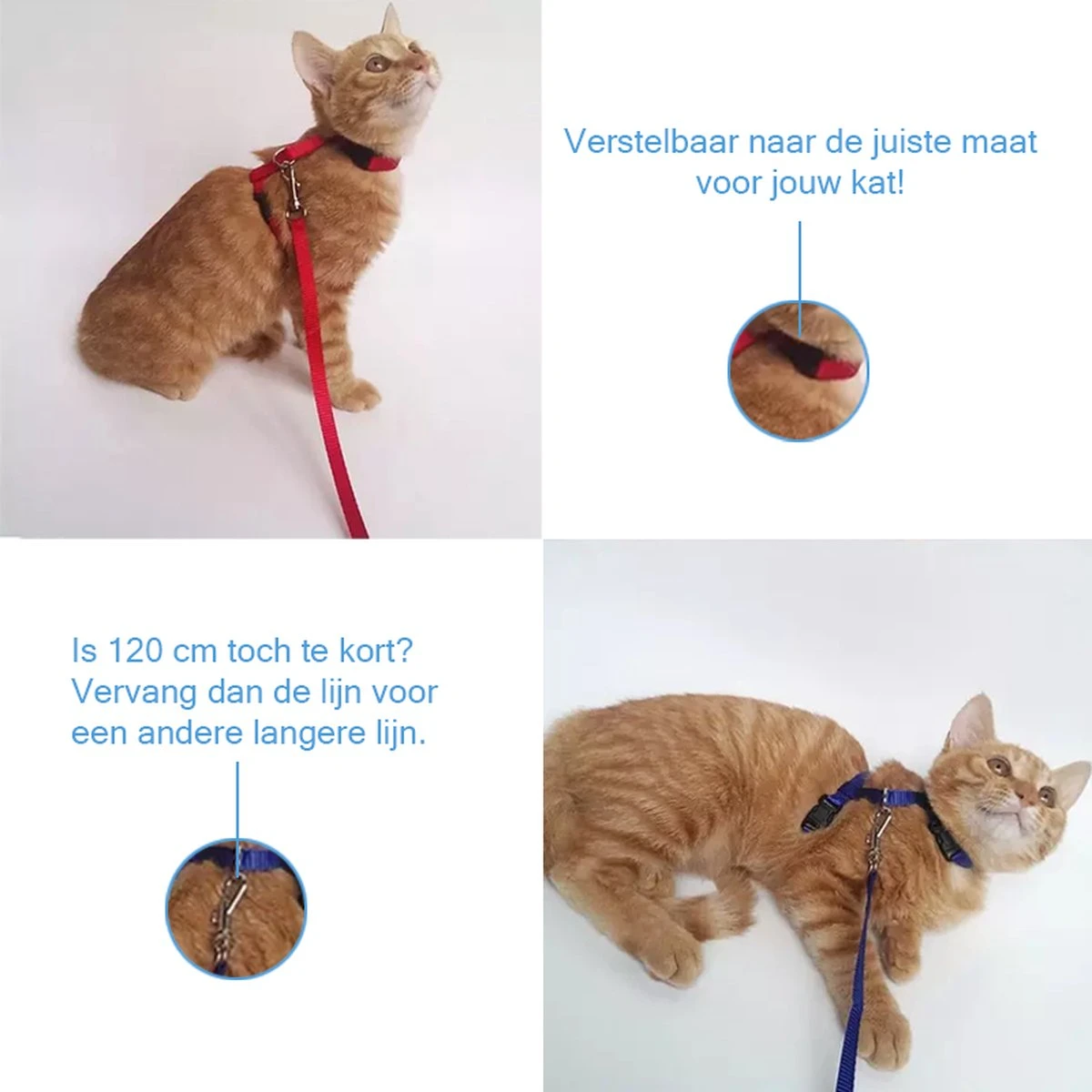 Verstelbaar naar de juiste maat voor jouw kat!

Is 120 cm toch te kort? Vervang dan de lijn voor een andere langere lijn.